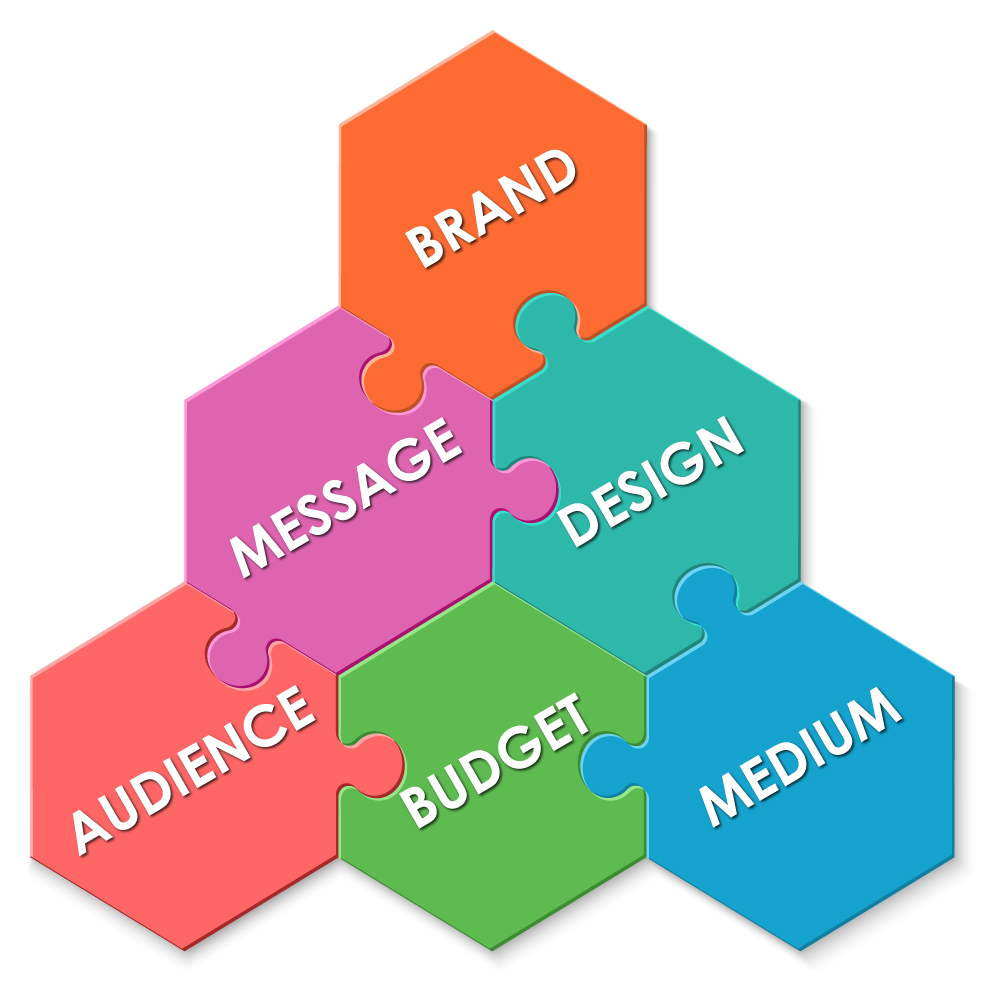 BRAND

MESSAGE

DESIGN

AUDIENCE

BUDGET

MEDIUM